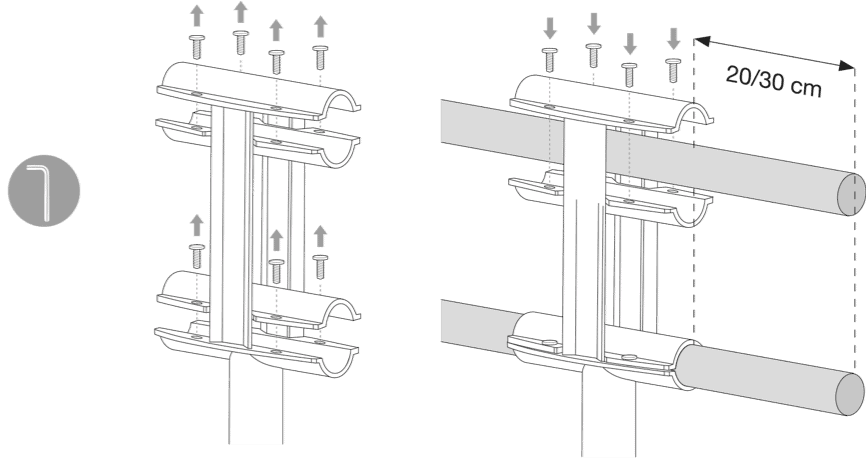 20/30 cm