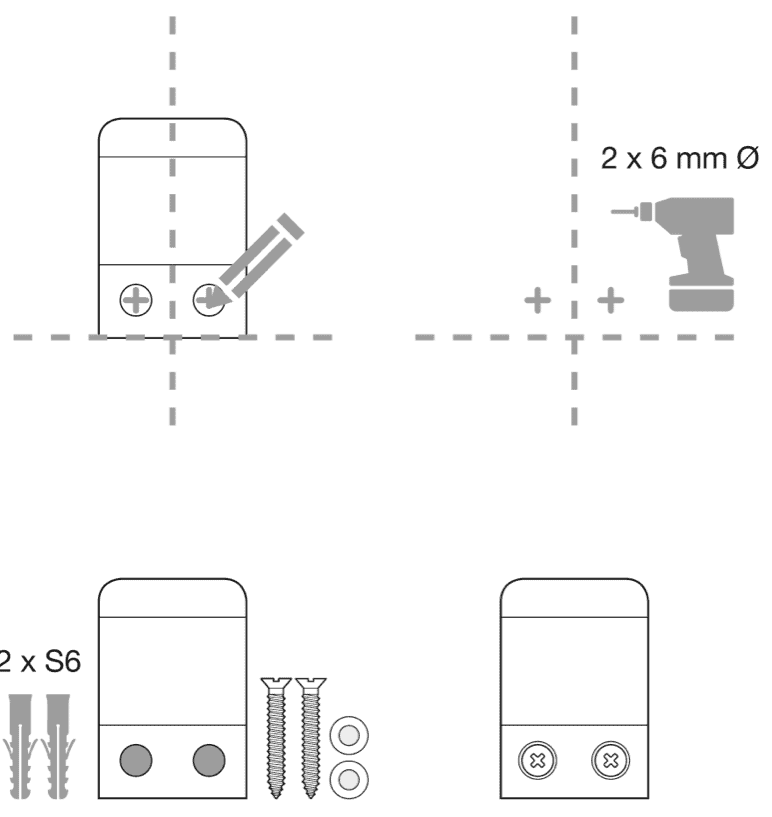 2 x 6 mm Ø

2 x S6